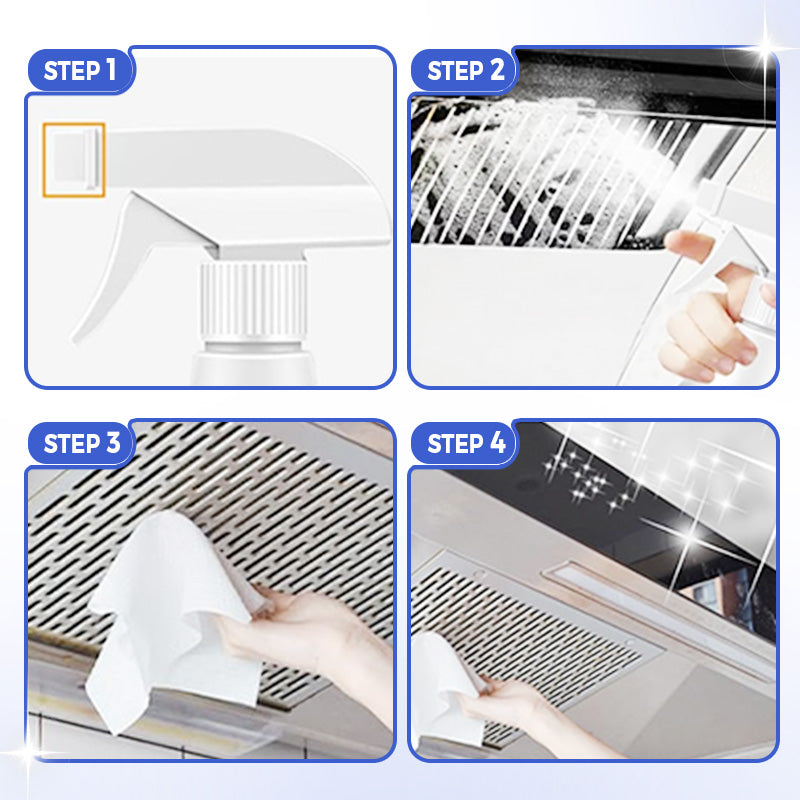 STEP 1

STEP 2

STEP 3

STEP 4