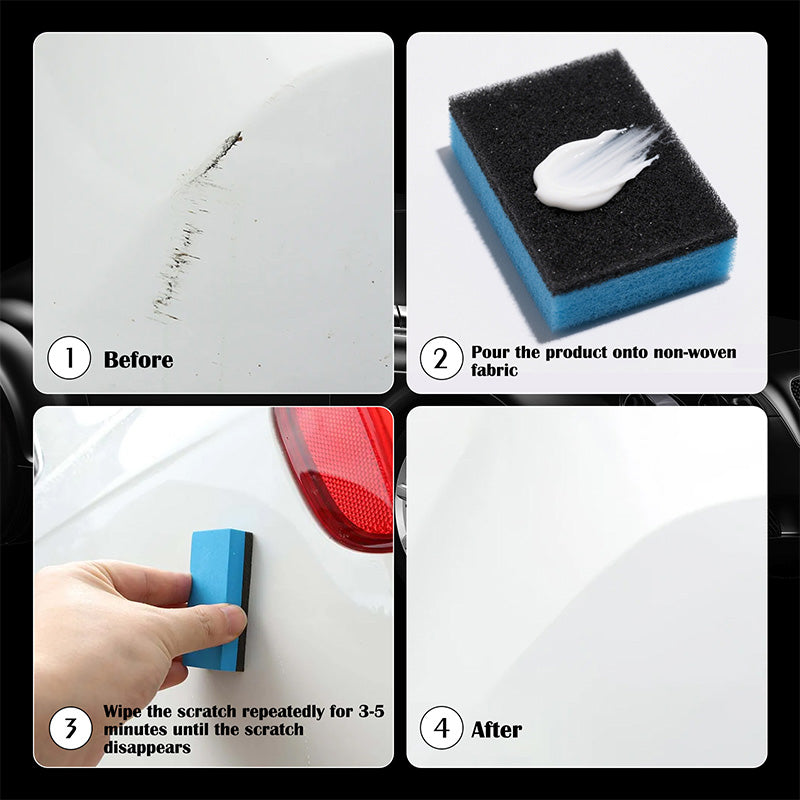 1 Before

2 Pour the product onto non-woven fabric

3 Wipe the scratch repeatedly for 3-5 minutes until the scratch disappears

4 After