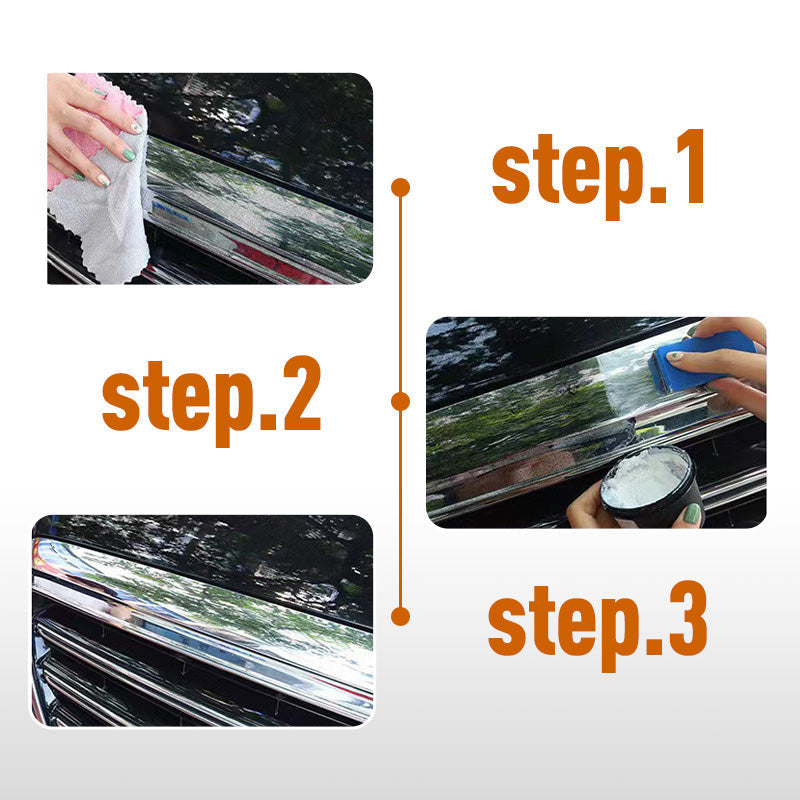 step.1

step.2

step.3