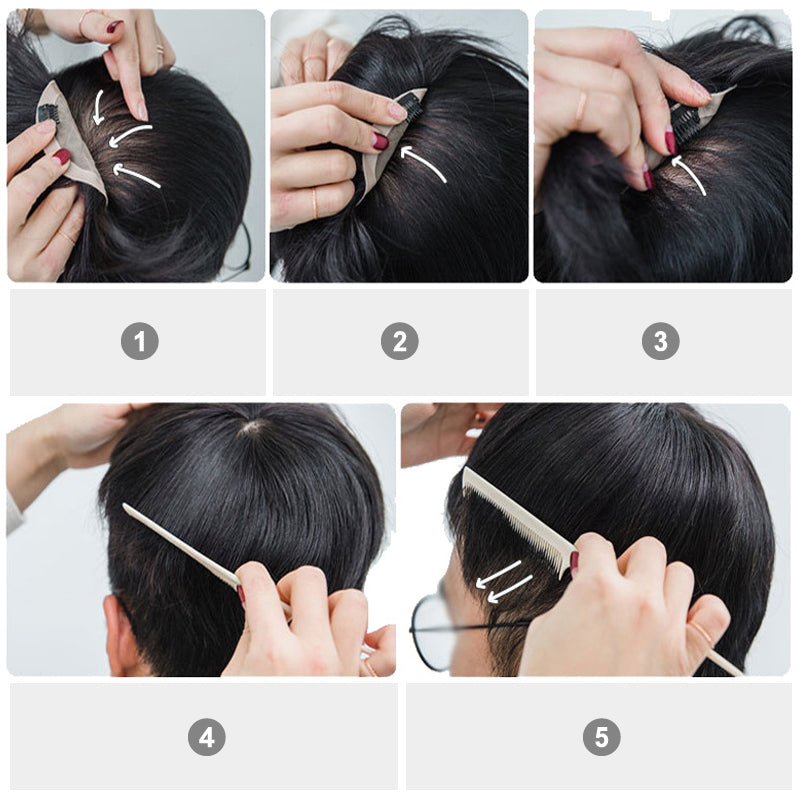 1

2

3

4

5